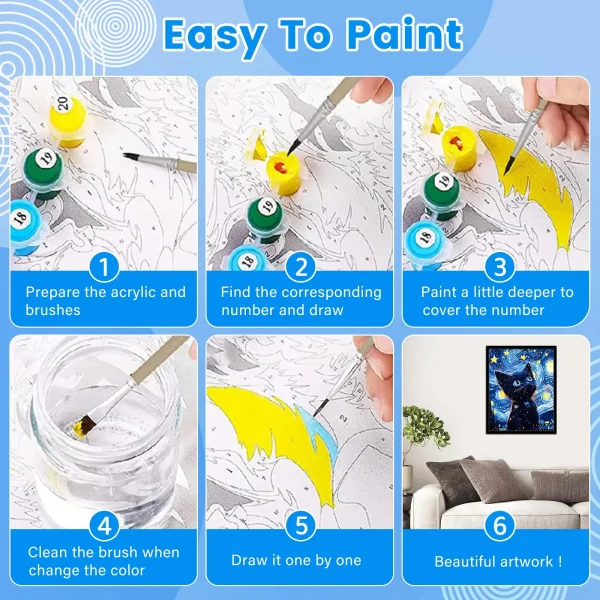 Easy To Paint

20

19

18

1

Prepare the acrylic and brushes

19

18

2

Find the corresponding number and draw

19

18

3

Paint a little deeper to cover the number

4

Clean the brush when change the color

5

Draw it one by one

6

Beautiful artwork !